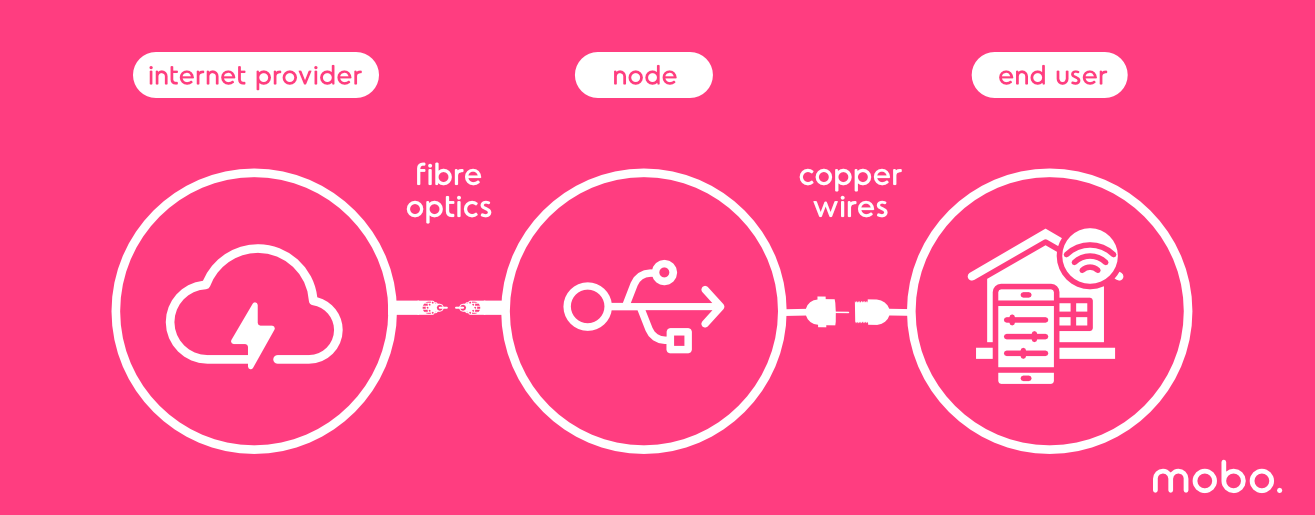 internet provider

node

end user

fibre optics

copper wires

mobo.